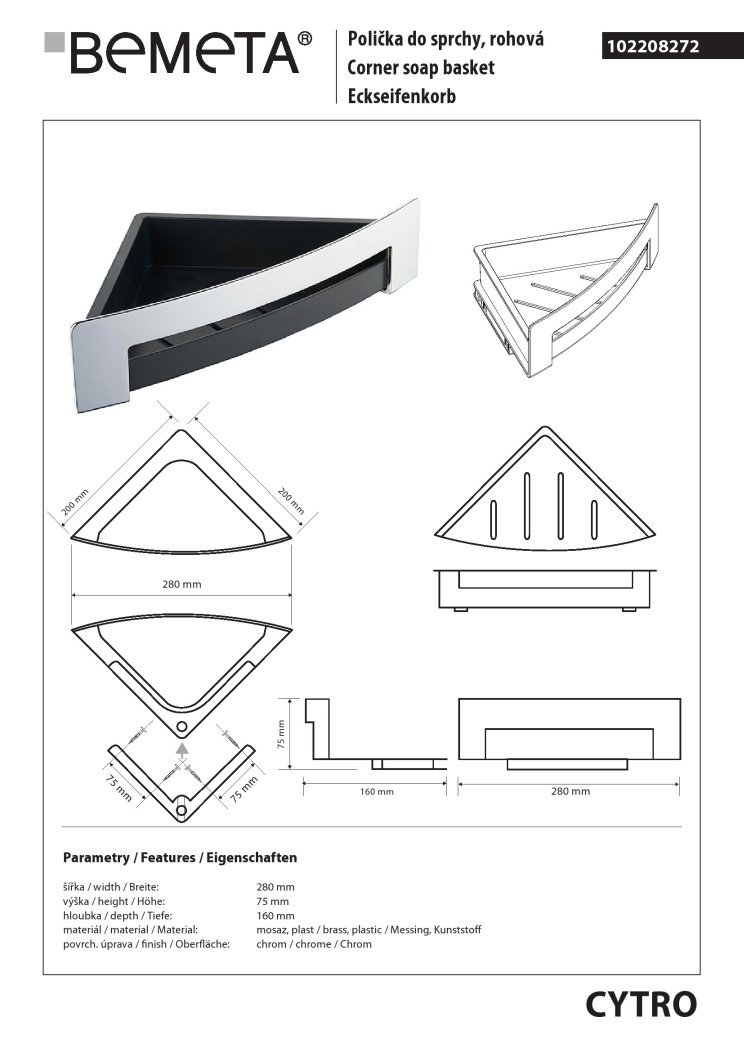 BEMETA®

Polička do sprchy, rohová
Corner soap basket
Eckseifenkorb

102208272

200 mm
200 mm
280 mm
75 mm
75 mm
75 mm
160 mm
280 mm

Parametry / Features / Eigenschaften

| | |
|---|---|
| šířka / width / Breite: | 280 mm |
| výška / height / Höhe: | 75 mm |
| hloubka / depth / Tiefe: | 160 mm |
| materiál / material / Material: | mosaz, plast / brass, plastic / Messing, Kunststoff |
| povrch. úprava / finish / Oberfläche: | chrom / chrome / Chrom |

CYTRO