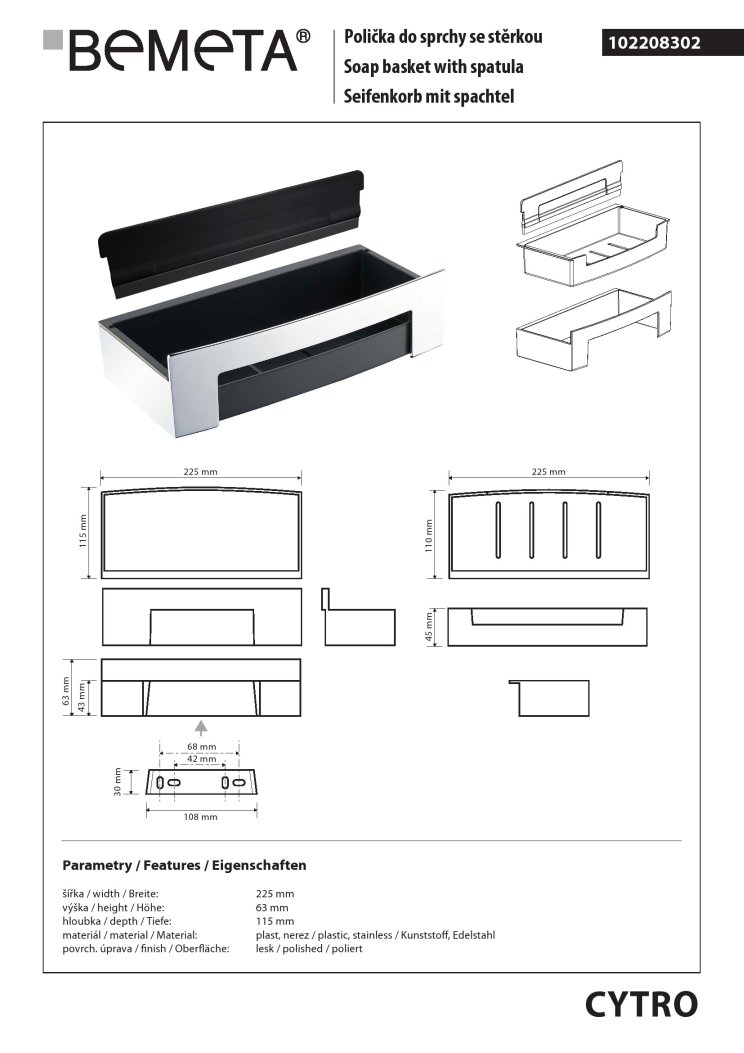 BEMETA®

Polička do sprchy se stěrkou
Soap basket with spatula
Seifenkorb mit spachtel

102208302

225 mm
115 mm
225 mm
110 mm
45 mm
63 mm
43 mm
68 mm
42 mm
30 mm
108 mm

Parametry / Features / Eigenschaften

| | |
|---|---|
| šířka / width / Breite: | 225 mm |
| výška / height / Höhe: | 63 mm |
| hloubka / depth / Tiefe: | 115 mm |
| materiál / material / Material: | plast, nerez / plastic, stainless / Kunststoff, Edelstahl |
| povrch. úprava / finish / Oberfläche: | lesk / polished / poliert |

CYTRO