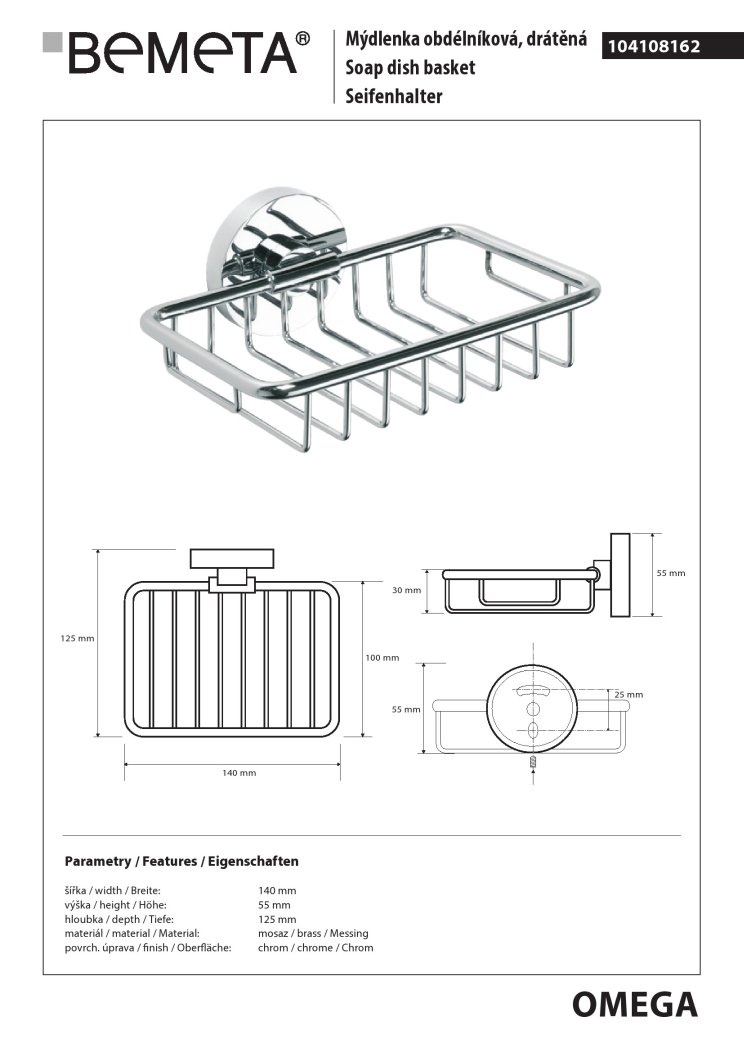 BEMETA®

Mýdlenka obdélníková, drátěná
Soap dish basket
Seifenhalter

104108162

125 mm

100 mm

140 mm

30 mm

55 mm

55 mm

25 mm

Parametry / Features / Eigenschaften

| | |
|---|---|
| šířka / width / Breite: | 140 mm |
| výška / height / Höhe: | 55 mm |
| hloubka / depth / Tiefe: | 125 mm |
| materiál / material / Material: | mosaz / brass / Messing |
| povrch. úprava / finish / Oberfläche: | chrom / chrome / Chrom |

OMEGA