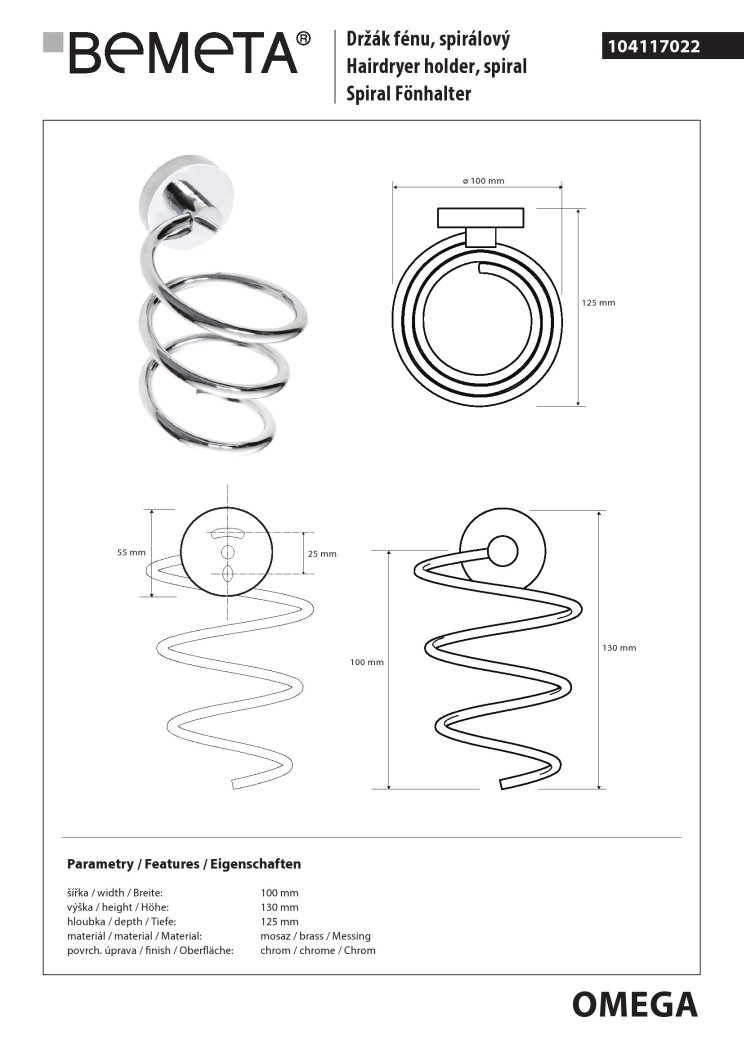 BEMETA®

Držák fénu, spirálový
Hairdryer holder, spiral
Spiral Fönhalter

104117022

ø 100 mm

125 mm

55 mm

25 mm

100 mm

130 mm

Parametry / Features / Eigenschaften

| | |
|---|---|
| šířka / width / Breite: | 100 mm |
| výška / height / Höhe: | 130 mm |
| hloubka / depth / Tiefe: | 125 mm |
| materiál / material / Material: | mosaz / brass / Messing |
| povrch. úprava / finish / Oberfläche: | chrom / chrome / Chrom |

OMEGA