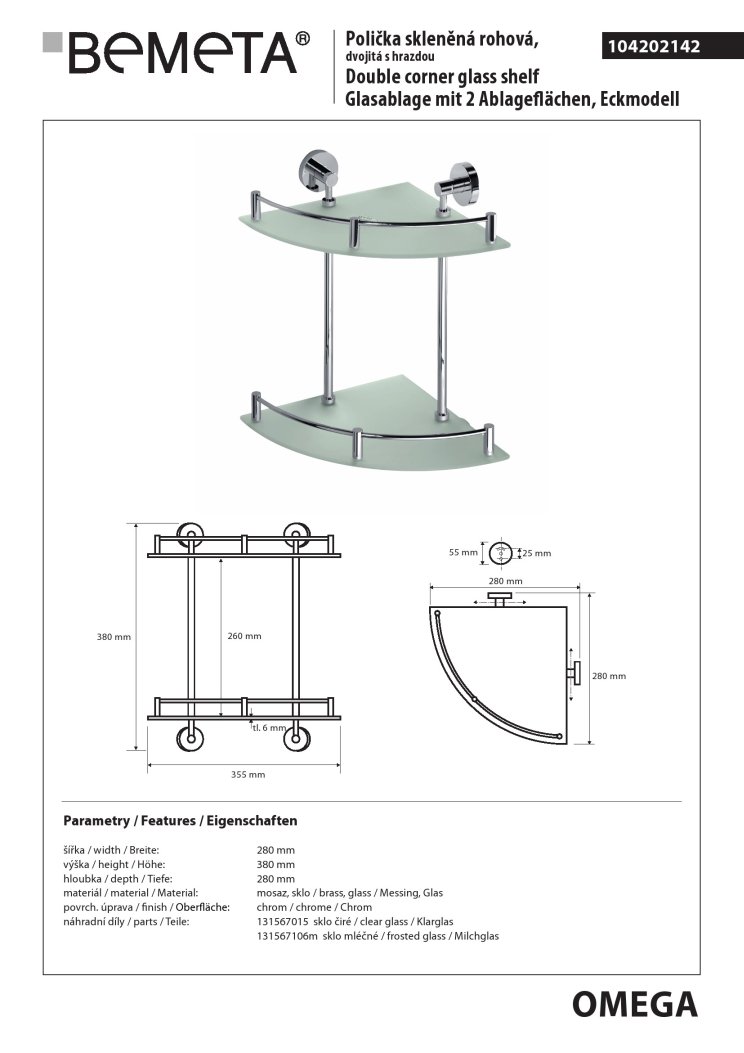 BEMETA®

Polička skleněná rohová,
dvojitá s hrazdou
Double corner glass shelf
Glasablage mit 2 Ablageflächen, Eckmodell

104202142

380 mm
260 mm
tl. 6 mm
355 mm
55 mm
25 mm
280 mm
280 mm

Parametry / Features / Eigenschaften

| | |
|---|---|
| šířka / width / Breite: | 280 mm |
| výška / height / Höhe: | 380 mm |
| hloubka / depth / Tiefe: | 280 mm |
| materiál / material / Material: | mosaz, sklo / brass, glass / Messing, Glas |
| povrch. úprava / finish / Oberfläche: | chrom / chrome / Chrom |
| náhradní díly / parts / Teile: | 131567015 sklo čiré / clear glass / Klarglas |
| | 131567106m sklo mléčné / frosted glass / Milchglas |

OMEGA