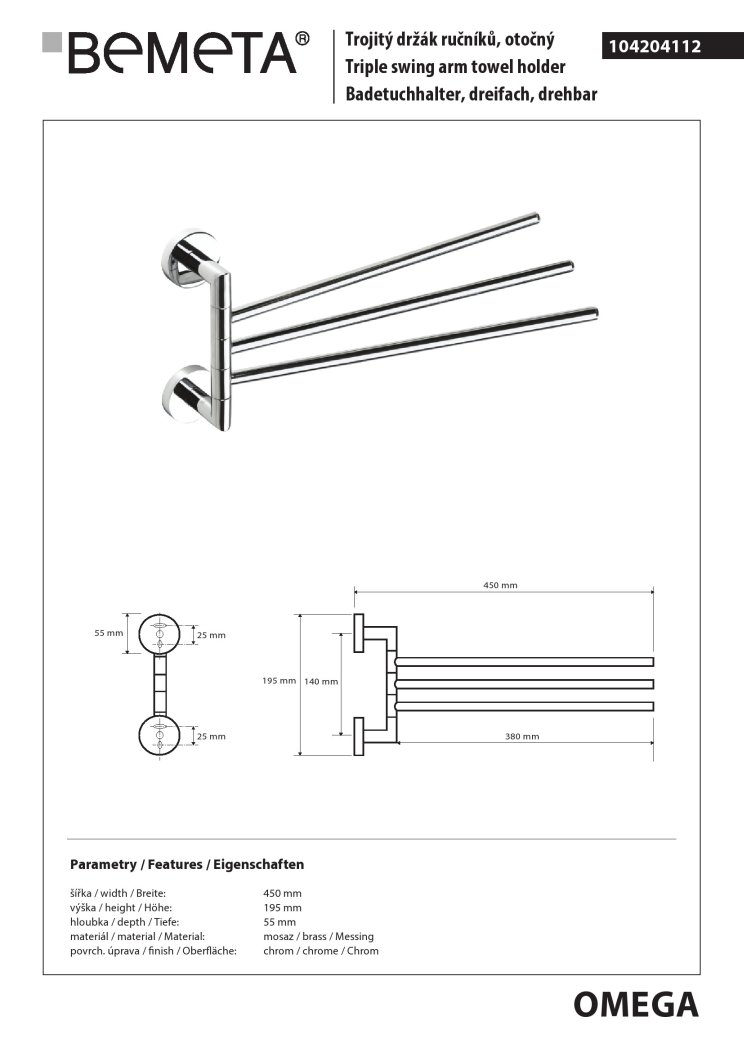 BEMETA®

Trojitý držák ručníků, otočný
Triple swing arm towel holder
Badetuchhalter, dreifach, drehbar

104204112

55 mm
25 mm
25 mm

450 mm
195 mm
140 mm
380 mm

Parametry / Features / Eigenschaften

| | |
|---|---|
| šířka / width / Breite: | 450 mm |
| výška / height / Höhe: | 195 mm |
| hloubka / depth / Tiefe: | 55 mm |
| materiál / material / Material: | mosaz / brass / Messing |
| povrch. úprava / finish / Oberfläche: | chrom / chrome / Chrom |

OMEGA