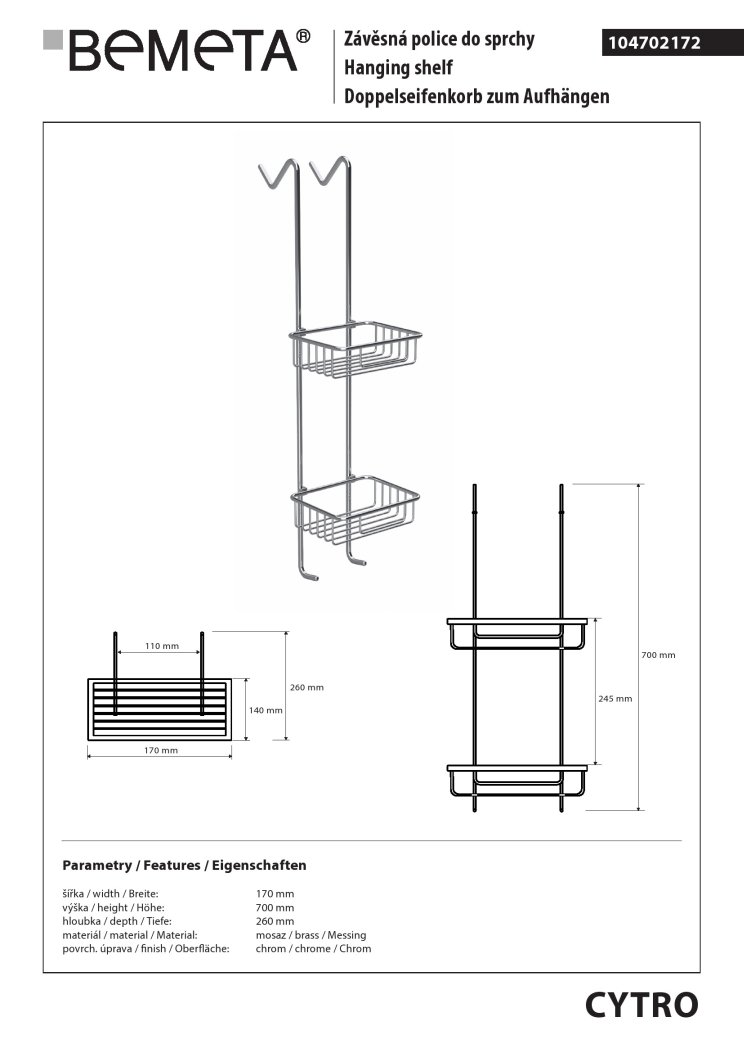 BEMETA®

Závěsná police do sprchy
Hanging shelf
Doppelseifenkorb zum Aufhängen

104702172

110 mm
260 mm
140 mm
170 mm

700 mm
245 mm

Parametry / Features / Eigenschaften

| | |
|---|---|
| šířka / width / Breite: | 170 mm |
| výška / height / Höhe: | 700 mm |
| hloubka / depth / Tiefe: | 260 mm |
| materiál / material / Material: | mosaz / brass / Messing |
| povrch. úprava / finish / Oberfläche: | chrom / chrome / Chrom |

CYTRO