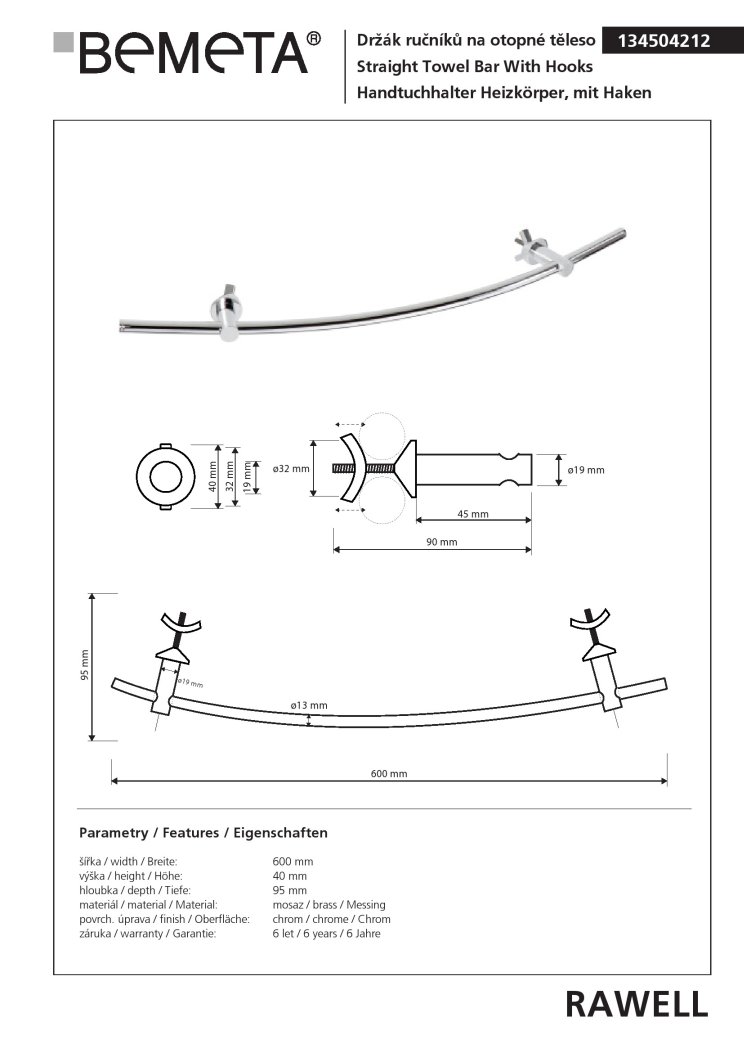 BEMETA®

Držák ručníků na otopné těleso 134504212
Straight Towel Bar With Hooks
Handtuchhalter Heizkörper, mit Haken

40 mm
32 mm
19 mm
ø32 mm
ø19 mm
45 mm
90 mm

95 mm
ø19 mm
ø13 mm
600 mm

Parametry / Features / Eigenschaften

| | |
|---|---|
| šířka / width / Breite: | 600 mm |
| výška / height / Höhe: | 40 mm |
| hloubka / depth / Tiefe: | 95 mm |
| materiál / material / Material: | mosaz / brass / Messing |
| povrch. úprava / finish / Oberfläche: | chrom / chrome / Chrom |
| záruka / warranty / Garantie: | 6 let / 6 years / 6 Jahre |

RAWELL