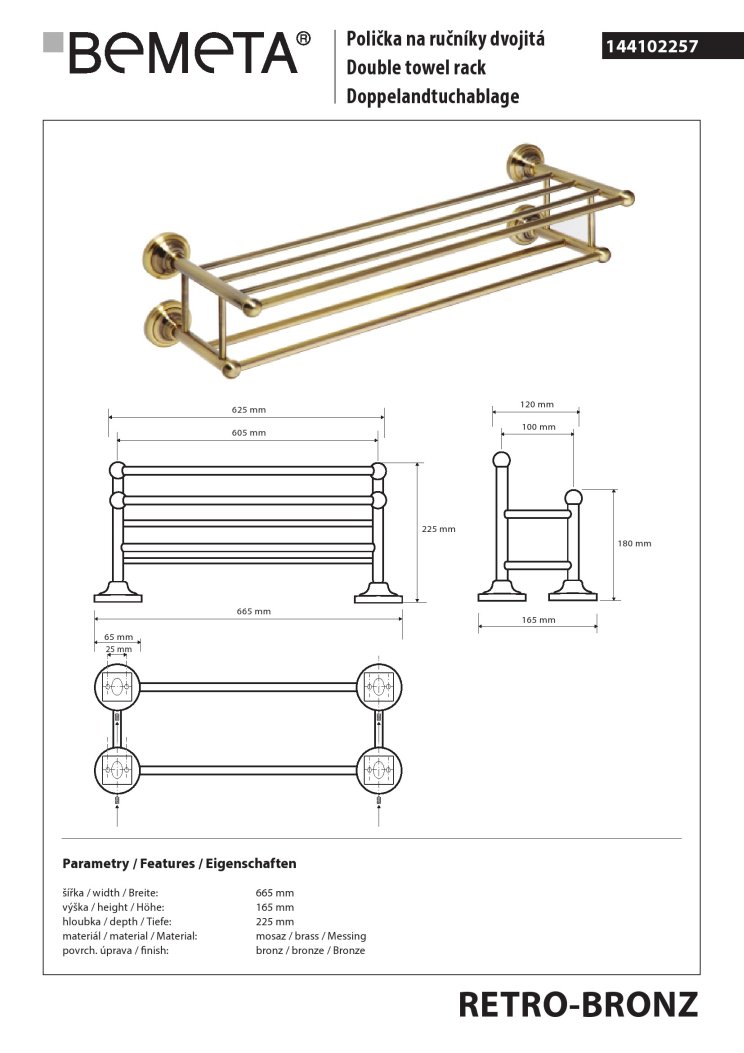 BEMETA®

Polička na ručníky dvojitá
Double towel rack
Doppelandtuchablage

144102257

625 mm
605 mm
225 mm
665 mm
120 mm
100 mm
180 mm
165 mm
65 mm
25 mm

Parametry / Features / Eigenschaften

| | |
|---|---|
| šířka / width / Breite: | 665 mm |
| výška / height / Höhe: | 165 mm |
| hloubka / depth / Tiefe: | 225 mm |
| materiál / material / Material: | mosaz / brass / Messing |
| povrch. úprava / finish: | bronz / bronze / Bronze |

RETRO-BRONZ