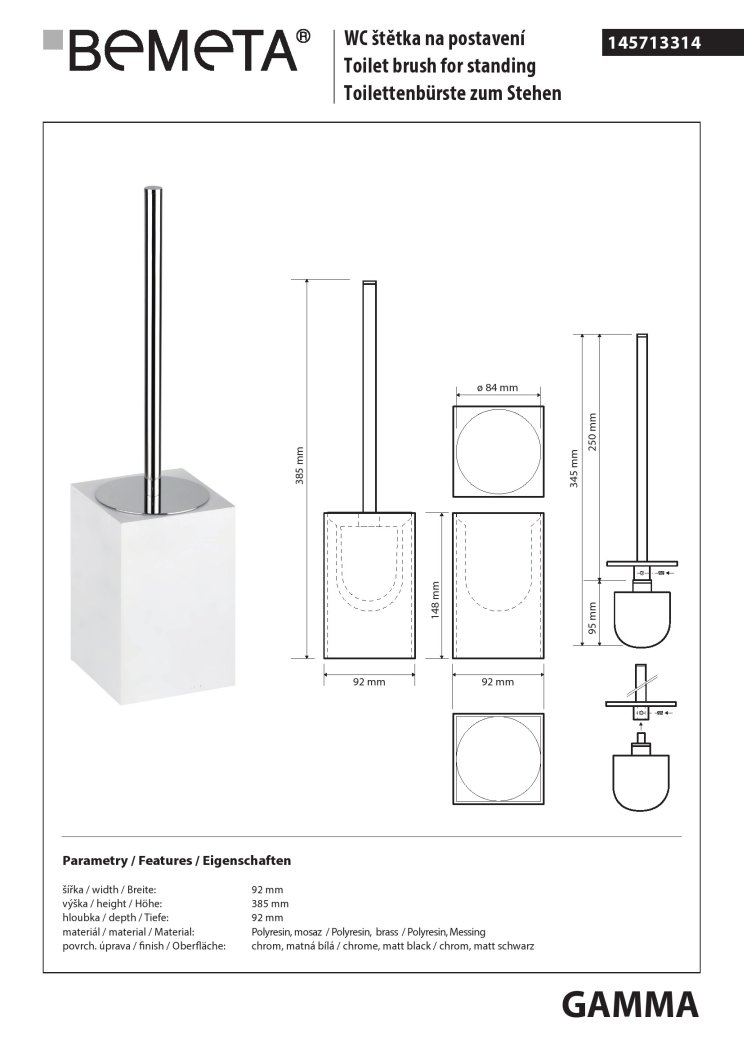 BEMETA®

WC štětka na postavení
Toilet brush for standing
Toilettenbürste zum Stehen

145713314

385 mm

ø 84 mm

148 mm

92 mm

92 mm

345 mm

250 mm

95 mm

Parametry / Features / Eigenschaften

| | |
|---|---|
| šířka / width / Breite: | 92 mm |
| výška / height / Höhe: | 385 mm |
| hloubka / depth / Tiefe: | 92 mm |
| materiál / material / Material: | Polyresin, mosaz / Polyresin, brass / Polyresin, Messing |
| povrch. úprava / finish / Oberfläche: | chrom, matná bílá / chrome, matt black / chrom, matt schwarz |

GAMMA