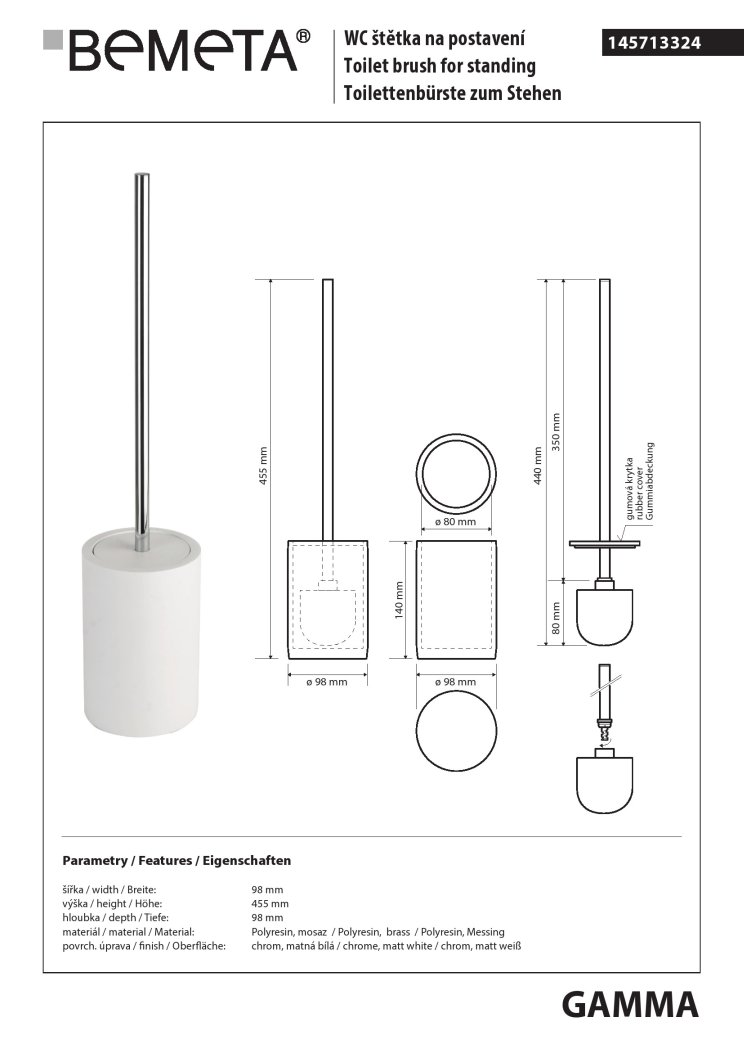 BEMETA®

WC štětka na postavení
Toilet brush for standing
Toilettenbürste zum Stehen

145713324

455 mm

ø 98 mm

ø 80 mm

140 mm

ø 98 mm

440 mm

350 mm

80 mm

gumová krytka
rubber cover
Gummiabdeckung

Parametry / Features / Eigenschaften

| | |
|---|---|
| šířka / width / Breite: | 98 mm |
| výška / height / Höhe: | 455 mm |
| hloubka / depth / Tiefe: | 98 mm |
| materiál / material / Material: | Polyresin, mosaz / Polyresin, brass / Polyresin, Messing |
| povrch. úprava / finish / Oberfläche: | chrom, matná bílá / chrome, matt white / chrom, matt weiß |

GAMMA