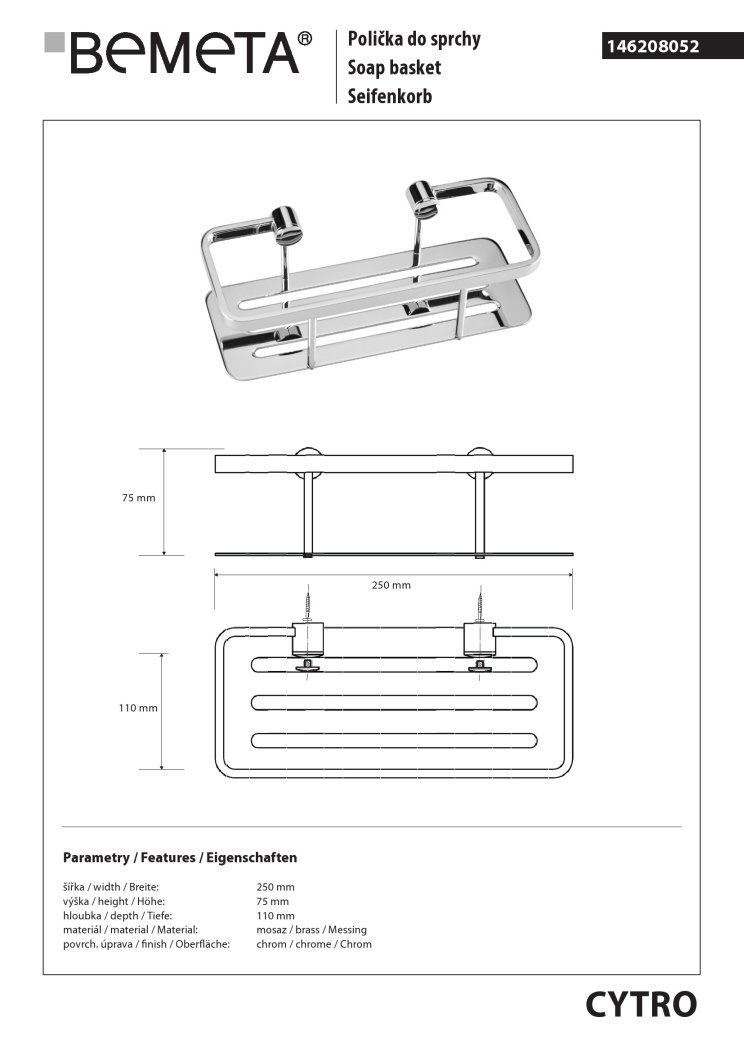 BEMETA®

Polička do sprchy
Soap basket
Seifenkorb

146208052

75 mm

250 mm

110 mm

Parametry / Features / Eigenschaften

| | |
|---|---|
| šířka / width / Breite: | 250 mm |
| výška / height / Höhe: | 75 mm |
| hloubka / depth / Tiefe: | 110 mm |
| materiál / material / Material: | mosaz / brass / Messing |
| povrch. úprava / finish / Oberfläche: | chrom / chrome / Chrom |

CYTRO