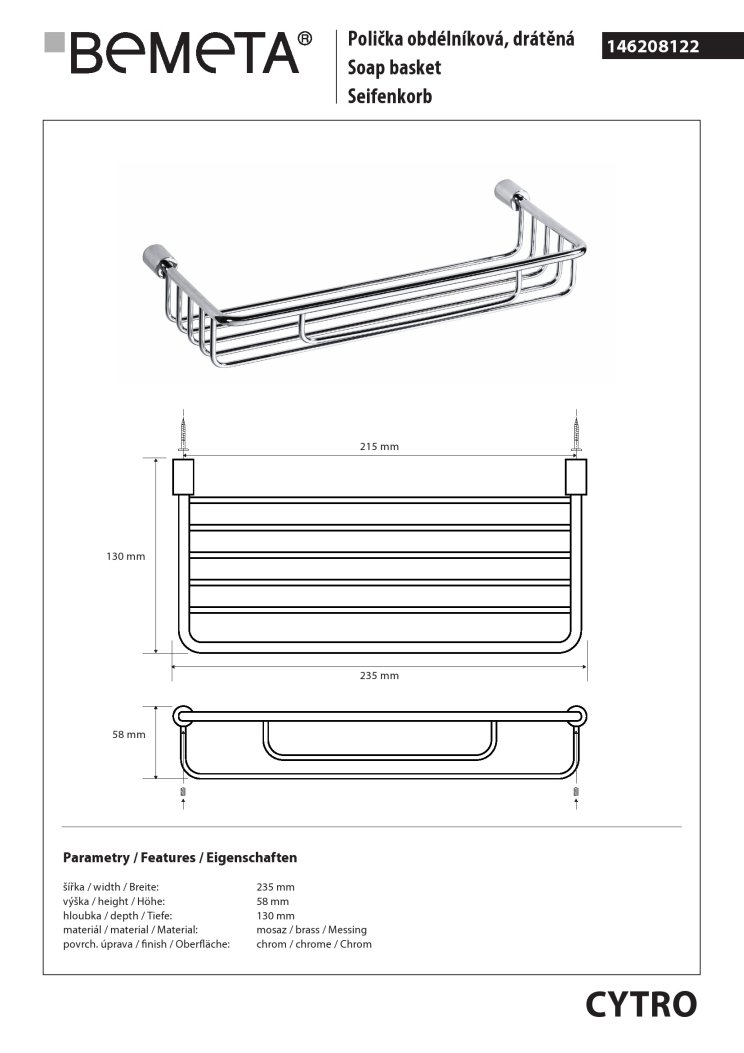 BEMETA®

Polička obdélníková, drátěná
Soap basket
Seifenkorb

146208122

215 mm

130 mm

235 mm

58 mm

Parametry / Features / Eigenschaften

| | |
|---|---|
| šířka / width / Breite: | 235 mm |
| výška / height / Höhe: | 58 mm |
| hloubka / depth / Tiefe: | 130 mm |
| materiál / material / Material: | mosaz / brass / Messing |
| povrch. úprava / finish / Oberfläche: | chrom / chrome / Chrom |

CYTRO