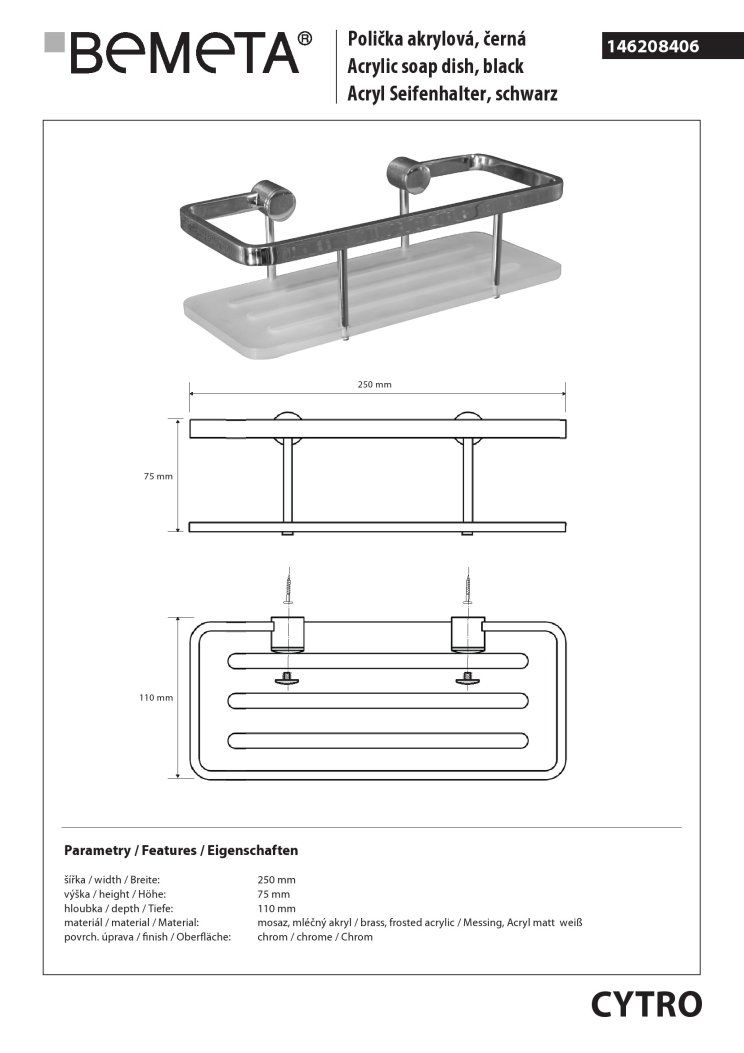 BEMETA®

Polička akrylová, černá
Acrylic soap dish, black
Acryl Seifenhalter, schwarz

146208406

250 mm

75 mm

110 mm

Parametry / Features / Eigenschaften

| | |
|---|---|
| šířka / width / Breite: | 250 mm |
| výška / height / Höhe: | 75 mm |
| hloubka / depth / Tiefe: | 110 mm |
| materiál / material / Material: | mosaz, mléčný akryl / brass, frosted acrylic / Messing, Acryl matt weiß |
| povrch. úprava / finish / Oberfläche: | chrom / chrome / Chrom |

CYTRO