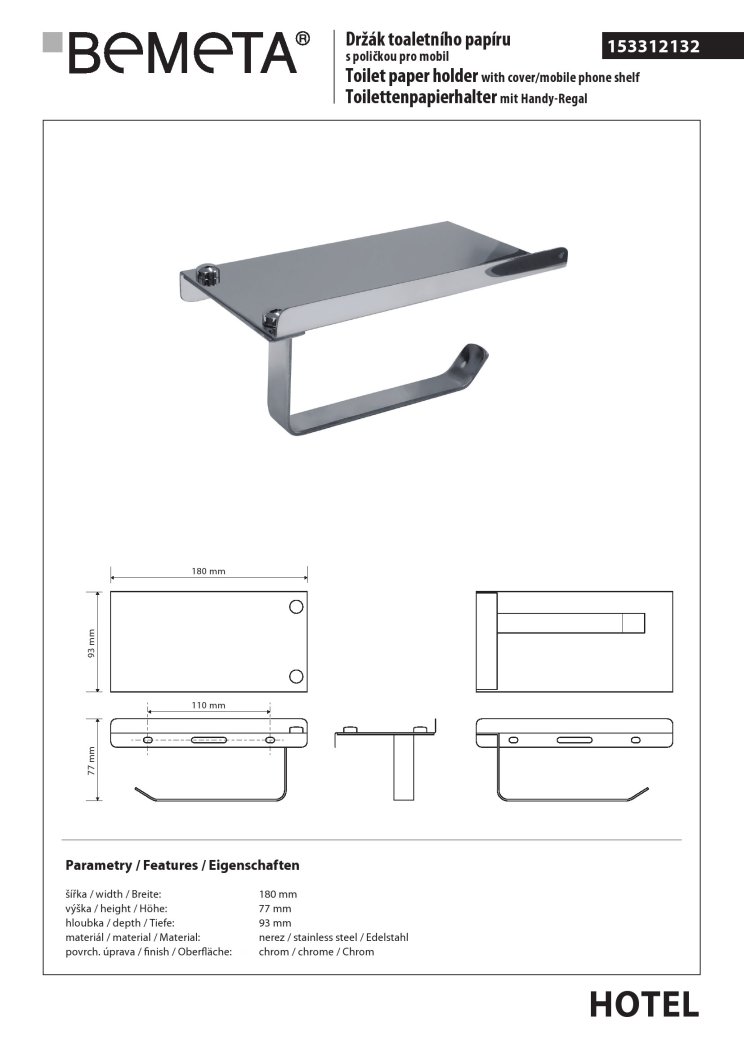 BEMETA®

Držák toaletního papíru
s poličkou pro mobil
Toilet paper holder with cover/mobile phone shelf
Toilettenpapierhalter mit Handy-Regal

153312132

180 mm

93 mm

110 mm

77 mm

Parametry / Features / Eigenschaften

| | |
|---|---|
| šířka / width / Breite: | 180 mm |
| výška / height / Höhe: | 77 mm |
| hloubka / depth / Tiefe: | 93 mm |
| materiál / material / Material: | nerez / stainless steel / Edelstahl |
| povrch. úprava / finish / Oberfläche: | chrom / chrome / Chrom |

HOTEL